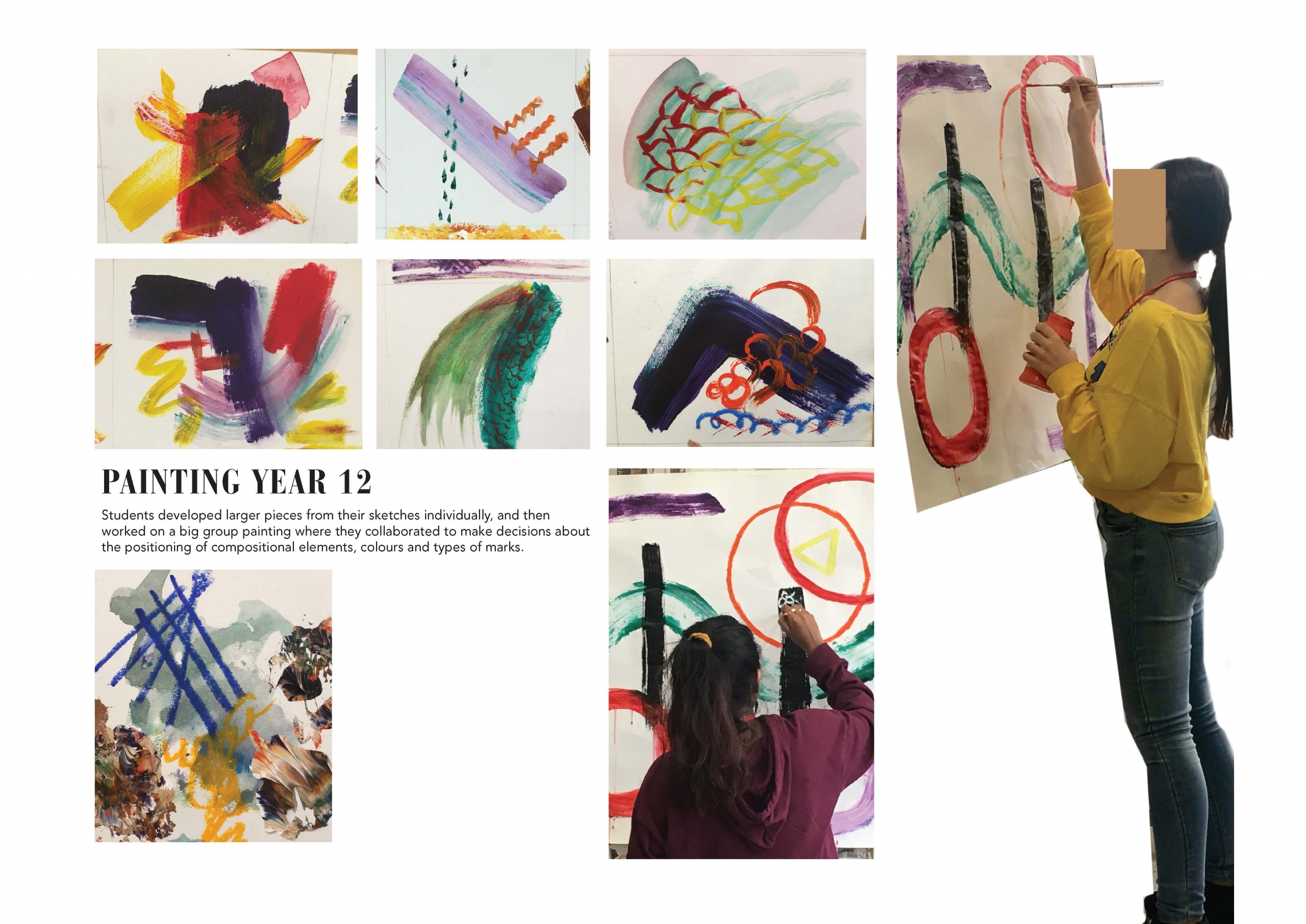 PAINTING YEAR 12

Students developed larger pieces from their sketches individually, and then worked on a big group painting where they collaborated to make decisions about the positioning of compositional elements, colours and types of marks.